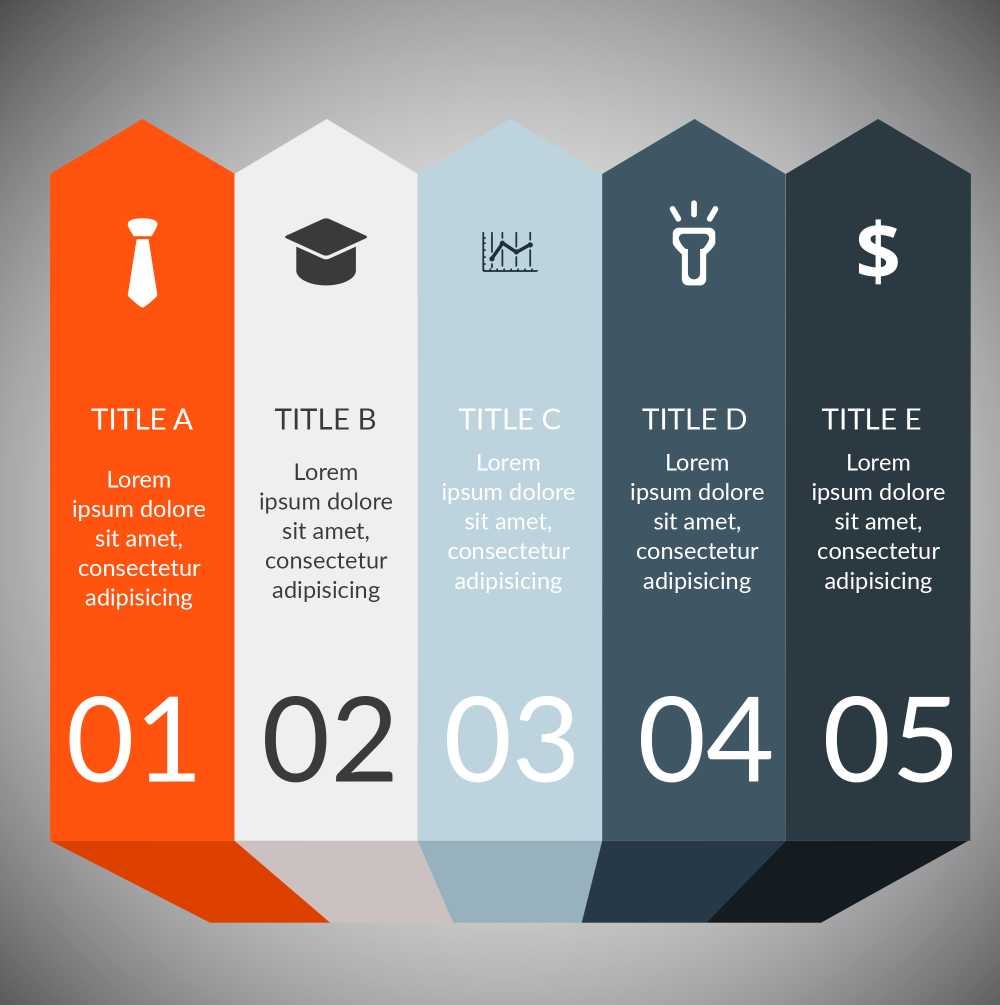 TITLE A

Lorem ipsum dolore sit amet, consectetur adipisicing

01

TITLE B

Lorem ipsum dolore sit amet, consectetur adipisicing

02

TITLE C

Lorem ipsum dolore sit amet, consectetur adipisicing

03

TITLE D

Lorem ipsum dolore sit amet, consectetur adipisicing

04

$

TITLE E

Lorem ipsum dolore sit amet, consectetur adipisicing

05